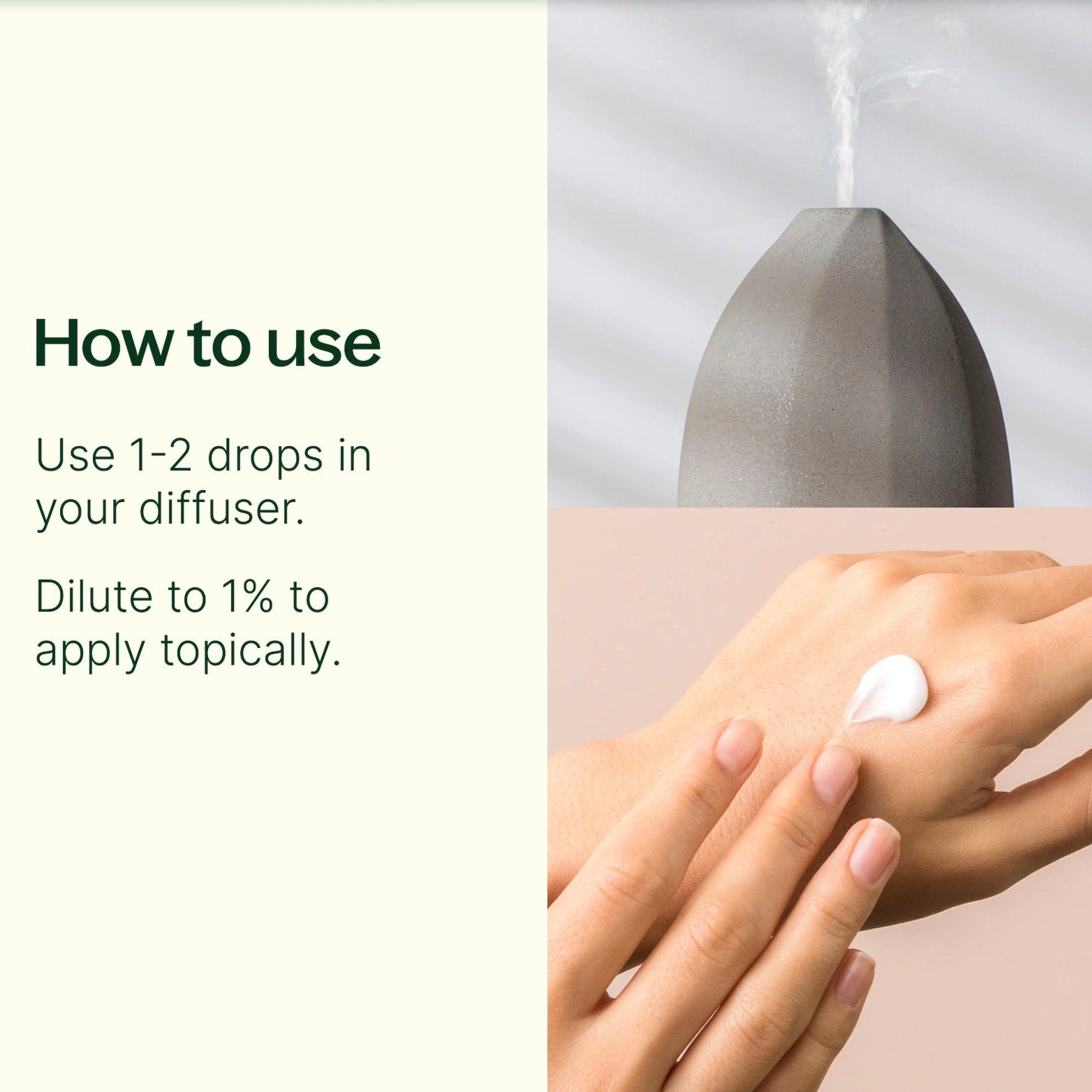 How to use

Use 1-2 drops in your diffuser.

Dilute to 1% to apply topically.