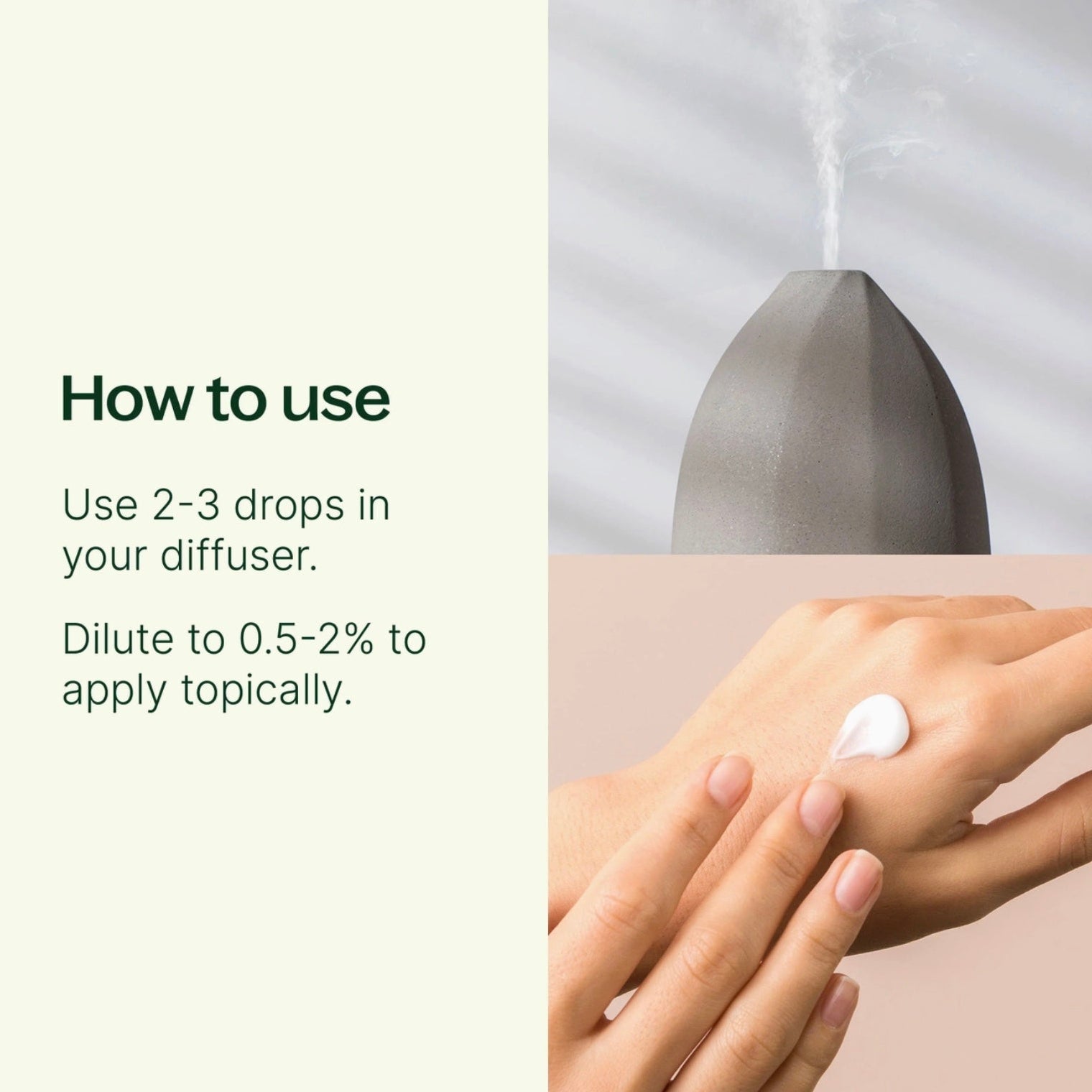 How to use

Use 2-3 drops in your diffuser.

Dilute to 0.5-2% to apply topically.